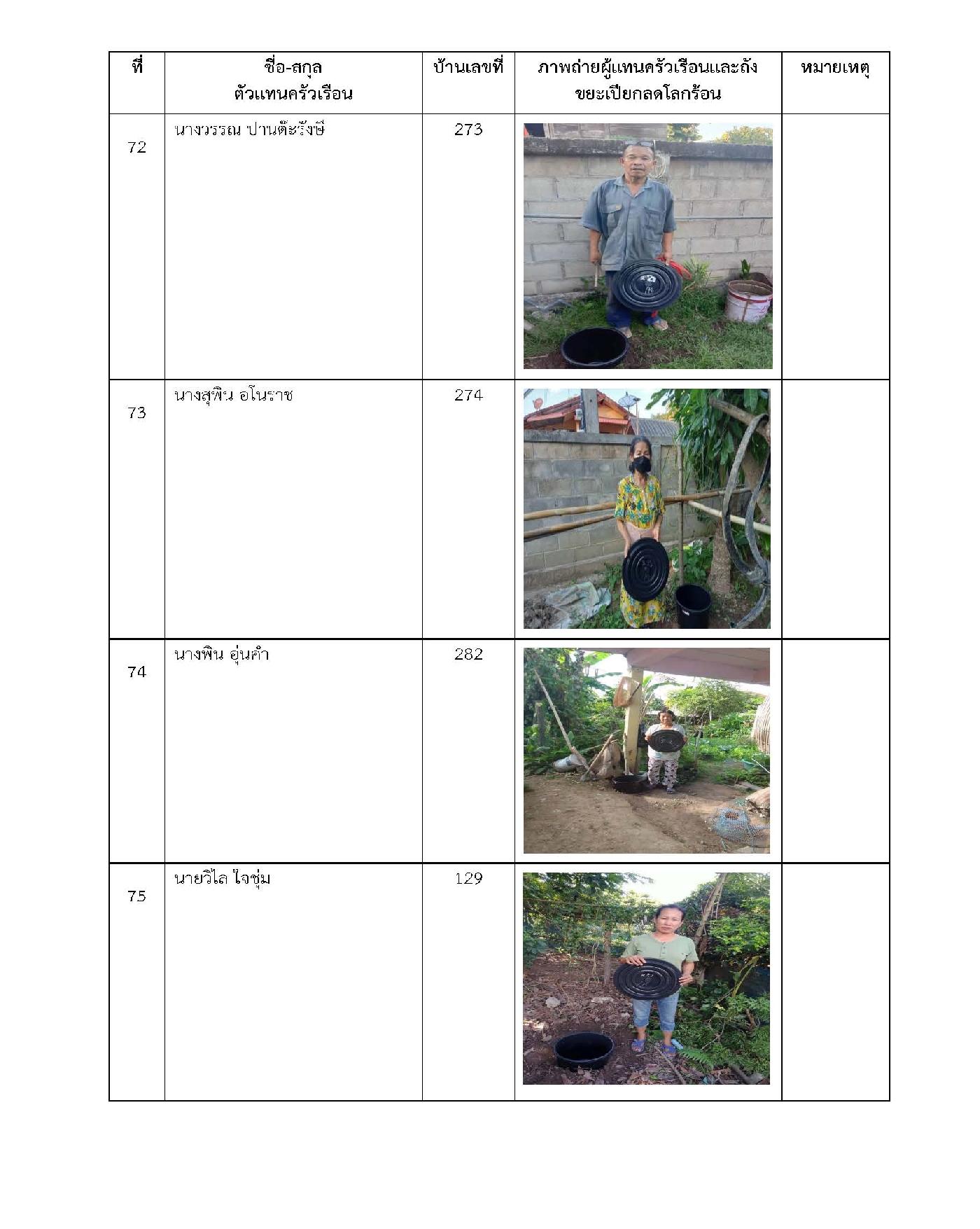 | ที่ | ชื่อ-สกุล ตัวแทนครัวเรือน | บ้านเลขที่ | ภาพถ่ายผู้แทนครัวเรือนและถังขยะเปียกลดโลกร้อน | หมายเหตุ |
|---|---|---|---|---|
| 72 | นางวรรณ ปานต๊ะรังษี | 273 | | |
| 73 | นางสุพิน อโนราช | 274 | | |
| 74 | นางพิน อุ่นคำ | 282 | | |
| 75 | นายวิไล ใจชุ่ม | 129 | | |