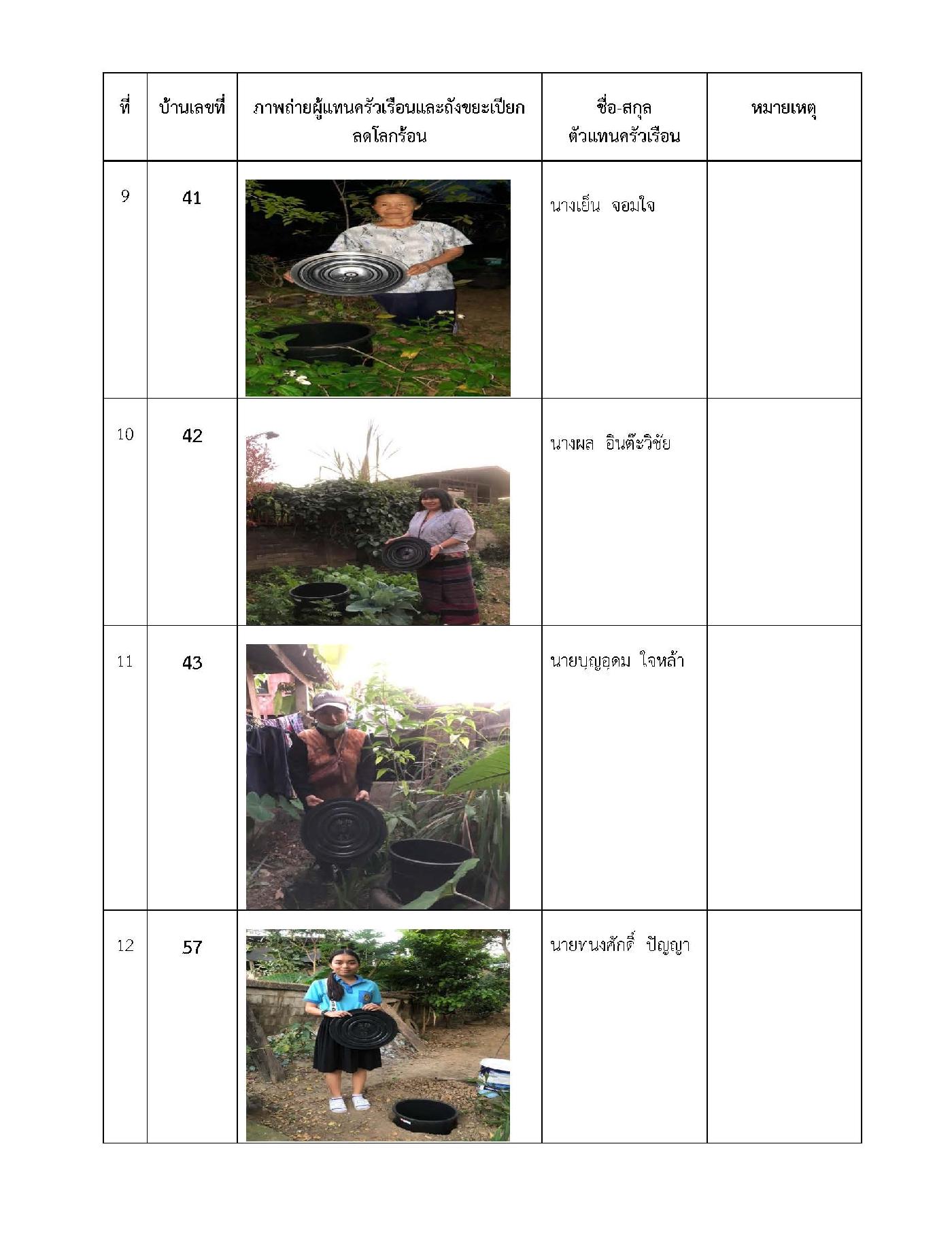 | ที่ | บ้านเลขที่ | ภาพถ่ายผู้แทนครัวเรือนและถังขยะเปียก ลดโลกร้อน | ชื่อ-สกุล ตัวแทนครัวเรือน | หมายเหตุ |
|---|---|---|---|---|
| 9 | 41 | | นางเย็น จอมใจ | |
| 10 | 42 | | นางผล อินต๊ะวิชัย | |
| 11 | 43 | | นายบุญอุดม ใจหล้า | |
| 12 | 57 | | นายขนงศักดิ์ ปัญญา | |