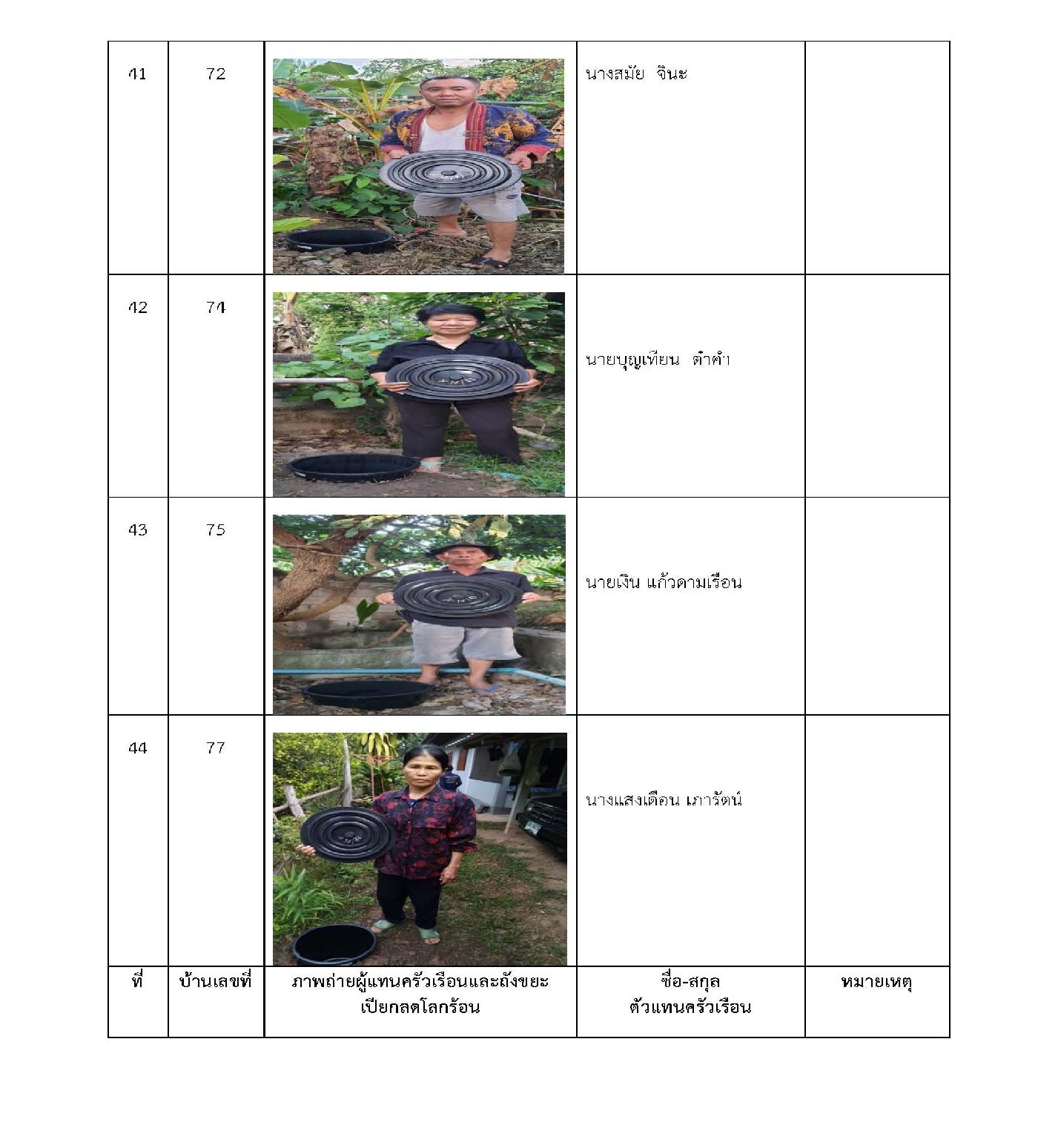 | 41 | 72 | | นางสมัย จินะ | |
|---|---|---|---|---|
| 42 | 74 | | นายบุญเทียน ต๋าคำ | |
| 43 | 75 | | นายเงิน แก้วดามเรือน | |
| 44 | 77 | | นางแสงเดือน เภารัตน์ | |
| ที่ | บ้านเลขที่ | ภาพถ่ายผู้แทนครัวเรือนและถังขยะเปียกลดโลกร้อน | ชื่อ-สกุล ตัวแทนครัวเรือน | หมายเหตุ |