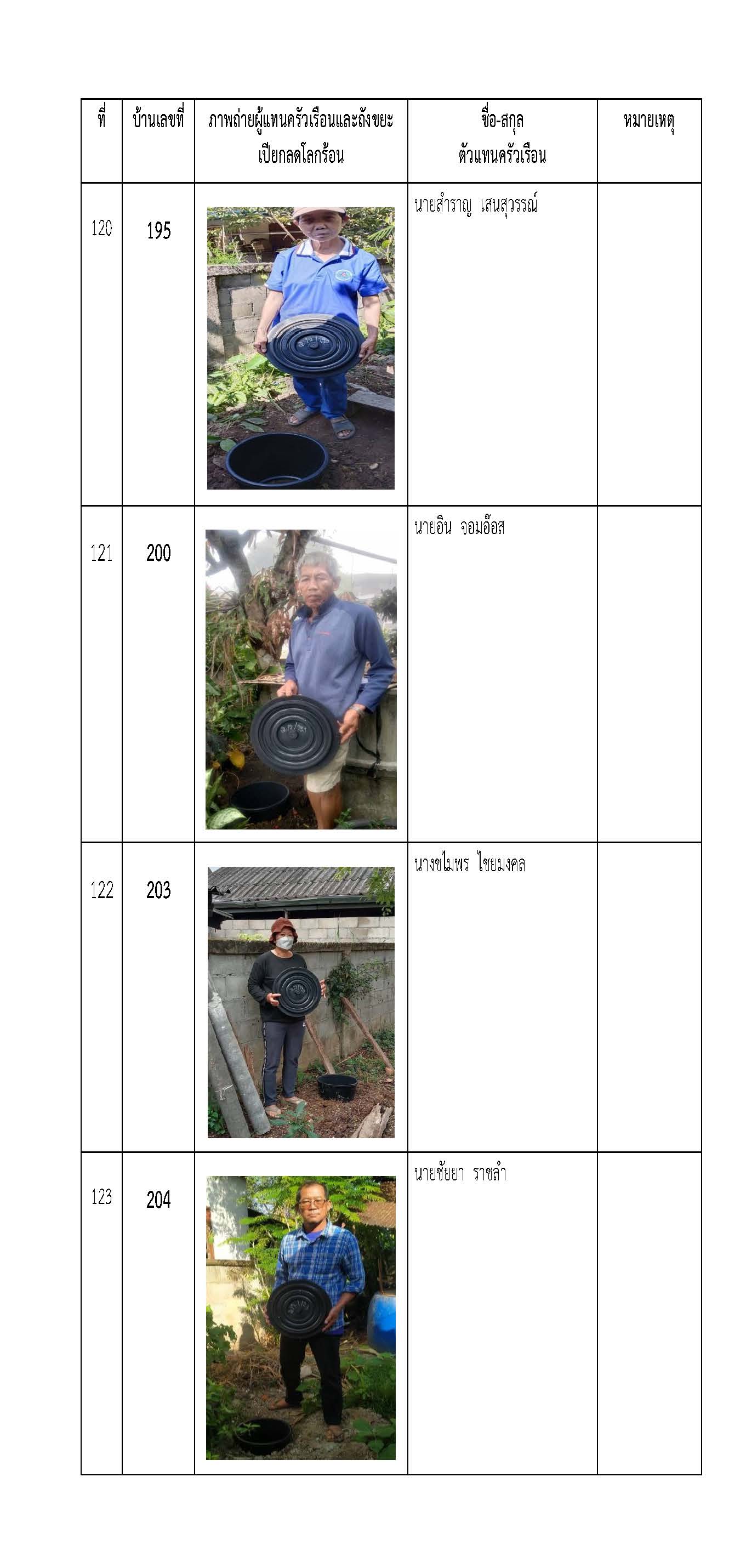 | ที่ | บ้านเลขที่ | ภาพถ่ายผู้แทนครัวเรือนและถังขยะเปียกลดโลกร้อน | ชื่อ-สกุล ตัวแทนครัวเรือน | หมายเหตุ |
|---|---|---|---|---|
| 120 | 195 | | นายสำราญ เสนสุวรรณ์ | |
| 121 | 200 | | นายอิน จอมอ๊อส | |
| 122 | 203 | | นางชไมพร ไชยมงคล | |
| 123 | 204 | | นายชัยยา ราชลำ | |