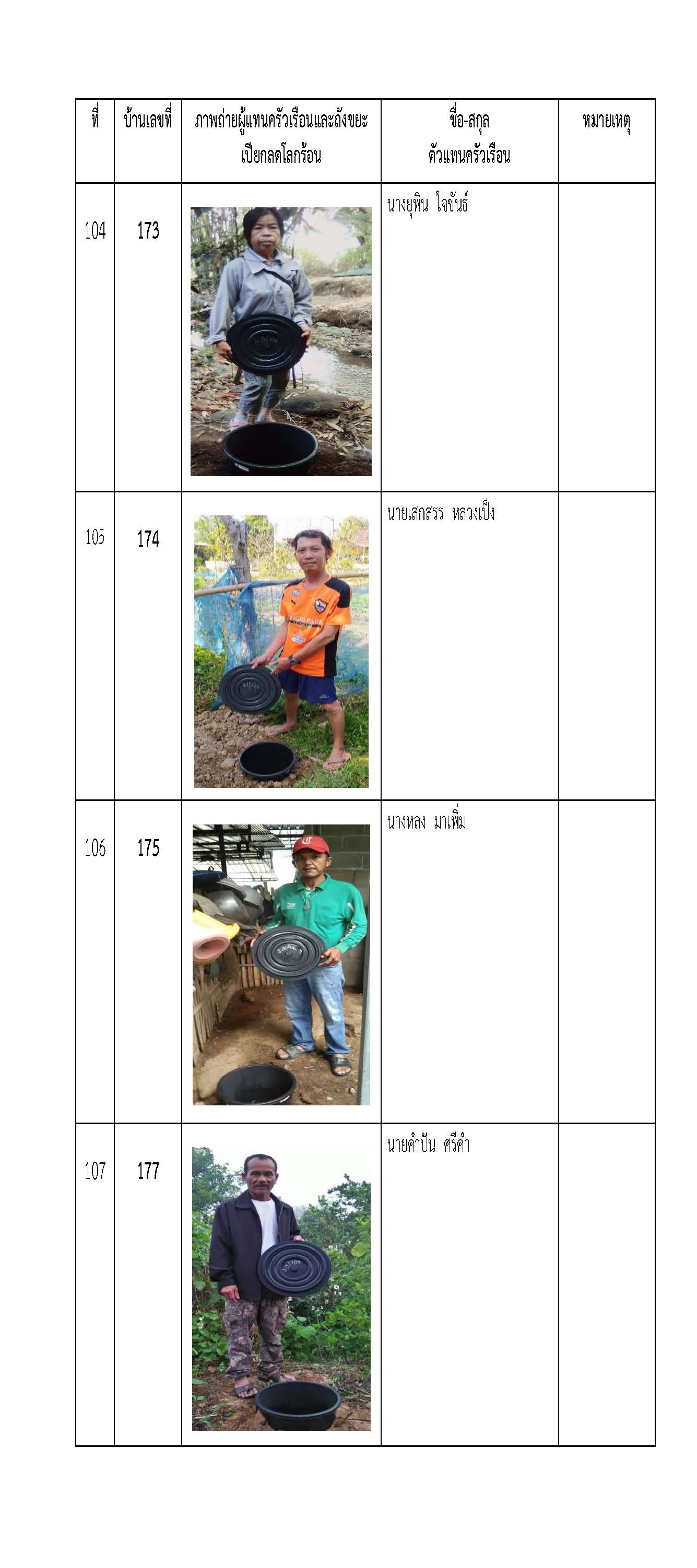 | ที่ | บ้านเลขที่ | ภาพถ่ายผู้แทนครัวเรือนและถังขยะเปียกลดโลกร้อน | ชื่อ-สกุล ตัวแทนครัวเรือน | หมายเหตุ |
|---|---|---|---|---|
| 104 | 173 | | นางยุพิน ใจขันธ์ | |
| 105 | 174 | | นายเสกสรร หลวงเป็ง | |
| 106 | 175 | | นางหลง มาเพิ่ม | |
| 107 | 177 | | นายคำปัน ศรีคำ | |