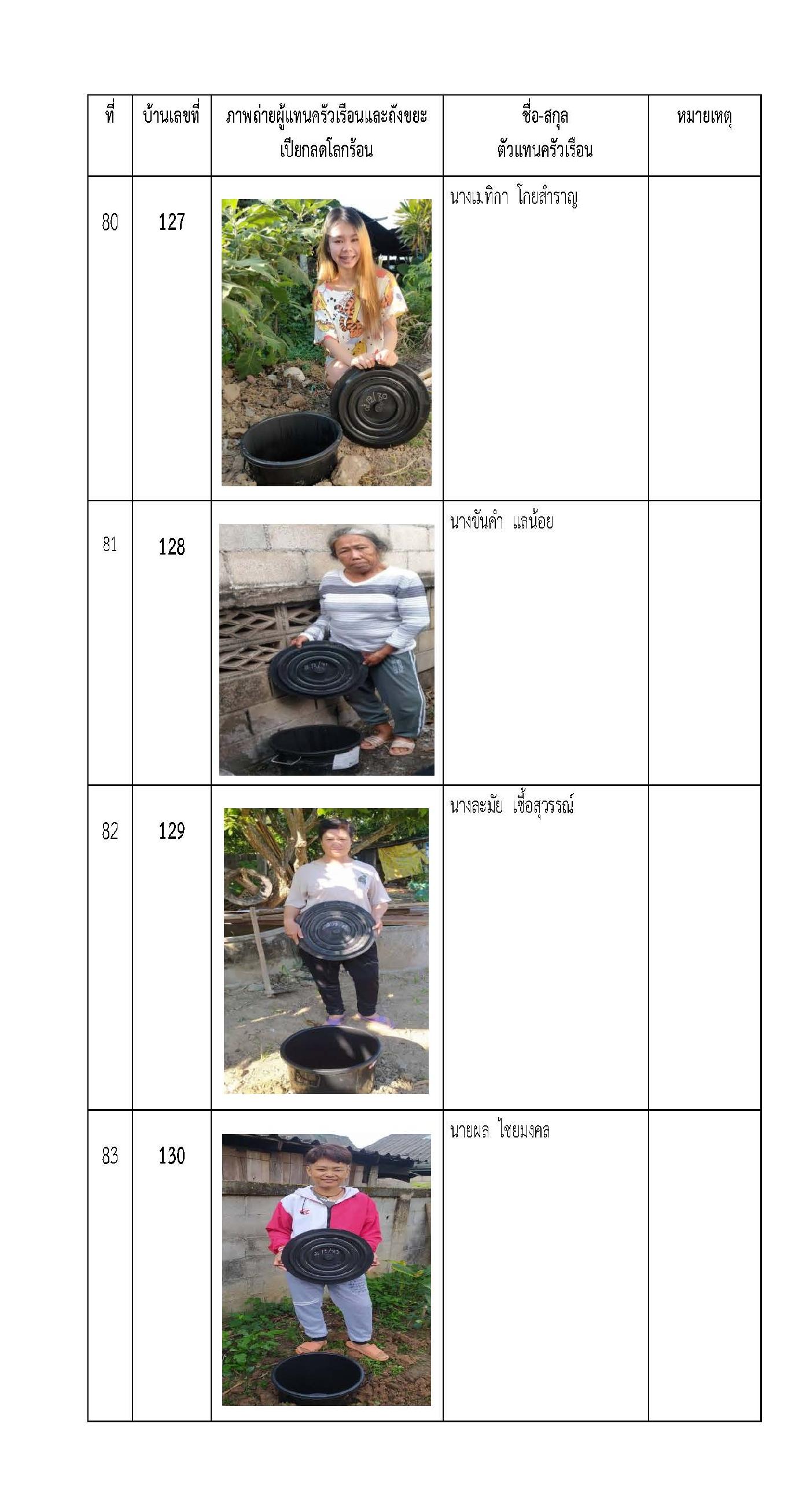 | ที่ | บ้านเลขที่ | ภาพถ่ายผู้แทนครัวเรือนและถังขยะเปียกลดโลกร้อน | ชื่อ-สกุล ตัวแทนครัวเรือน | หมายเหตุ |
|---|---|---|---|---|
| 80 | 127 | | นางเมทิกา โกยสำราญ | |
| 81 | 128 | | นางขันคำ แลน้อย | |
| 82 | 129 | | นางละมัย เชื้อสุวรรณ์ | |
| 83 | 130 | | นายผล ไชยมงคล | |