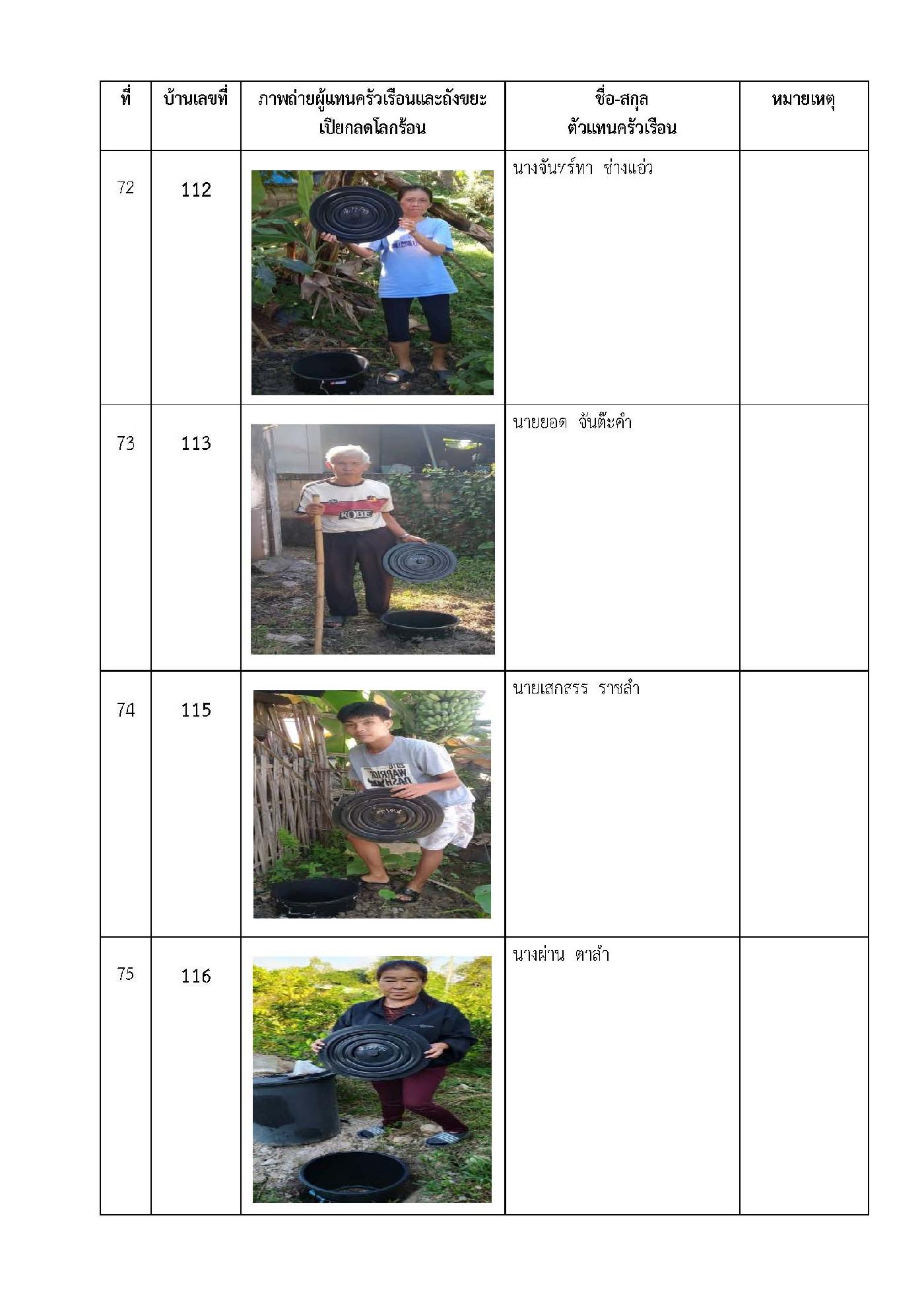 | ที่ | บ้านเลขที่ | ภาพถ่ายผู้แทนครัวเรือนและถังขยะเปียกลดโลกร้อน | ชื่อ-สกุล ตัวแทนครัวเรือน | หมายเหตุ |
|---|---|---|---|---|
| 72 | 112 | | นางจันทร์ทา ช่างแอ่ว | |
| 73 | 113 | KOBE | นายยอด จันต๊ะคำ | |
| 74 | 115 | | นายเสกสรร ราชลำ | |
| 75 | 116 | | นางผ่าน ตาลำ | |