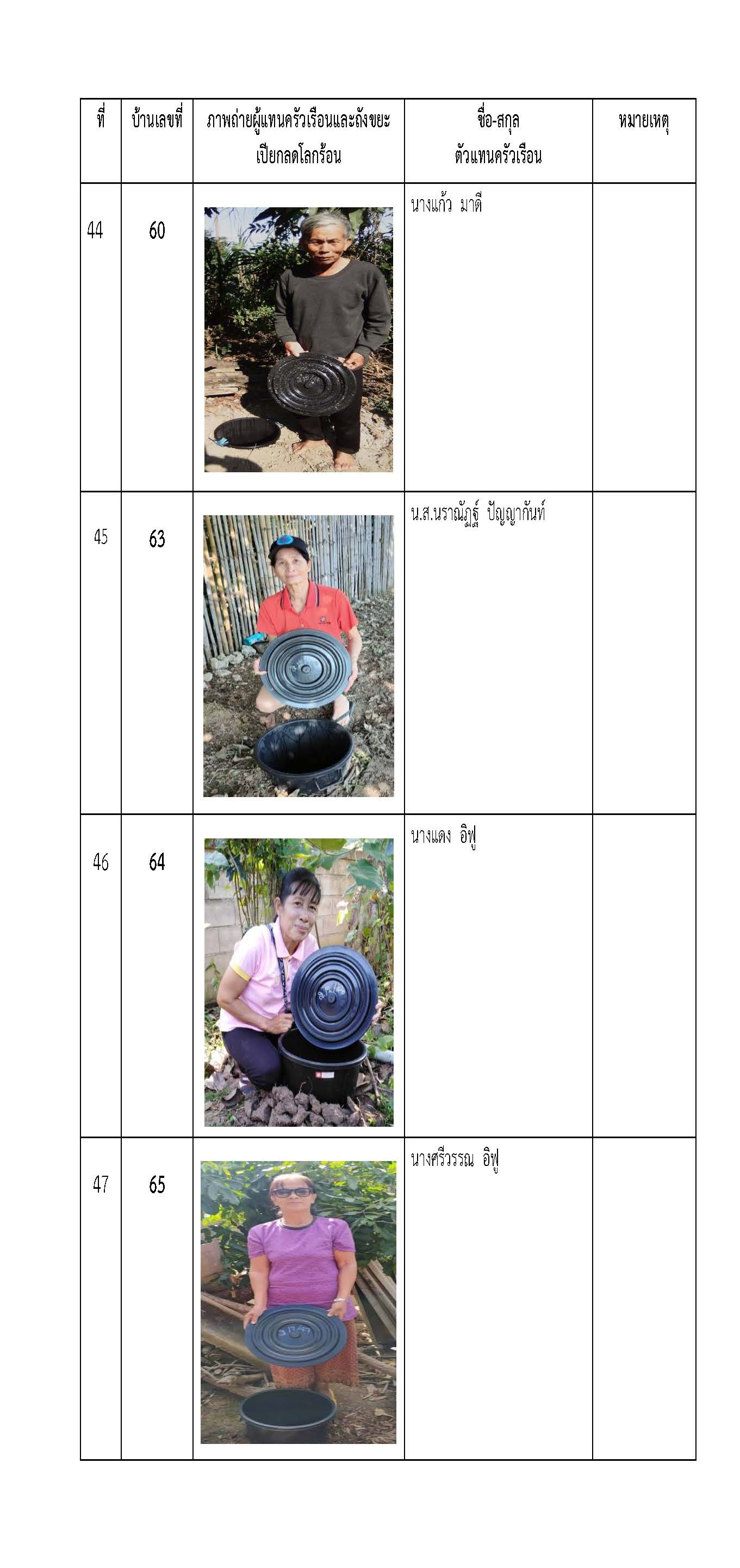 | ที่ | บ้านเลขที่ | ภาพถ่ายผู้แทนครัวเรือนและถังขยะเปียกลดโลกร้อน | ชื่อ-สกุล ตัวแทนครัวเรือน | หมายเหตุ |
|---|---|---|---|---|
| 44 | 60 | | นางแก้ว มาดี | |
| 45 | 63 | | น.ส.นราณัฏฐ์ ปัญญากันท์ | |
| 46 | 64 | | นางแดง อิฟู | |
| 47 | 65 | | นางศรีวรรณ อิฟู | |