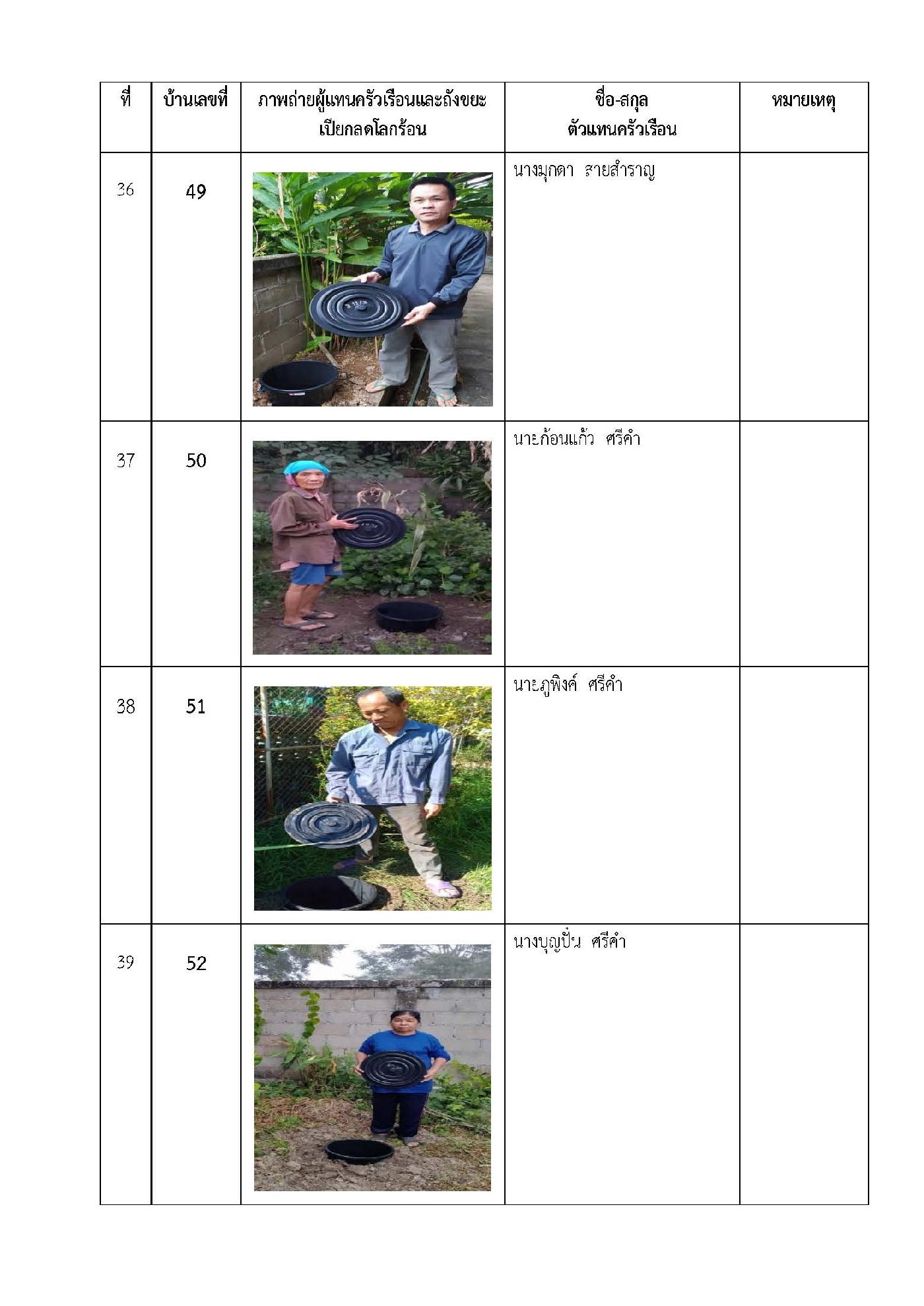 | ที่ | บ้านเลขที่ | ภาพถ่ายผู้แทนครัวเรือนและถังขยะเปียกลดโลกร้อน | ชื่อ-สกุล ตัวแทนครัวเรือน | หมายเหตุ |
|---|---|---|---|---|
| 36 | 49 | | นางมุกดา สายสำราญ | |
| 37 | 50 | | นาะก้อนแก้ว ศรีคำ | |
| 38 | 51 | | นาะภูพิงค์ ศรีคำ | |
| 39 | 52 | | นางบุญปั๋น ศรีคำ | |