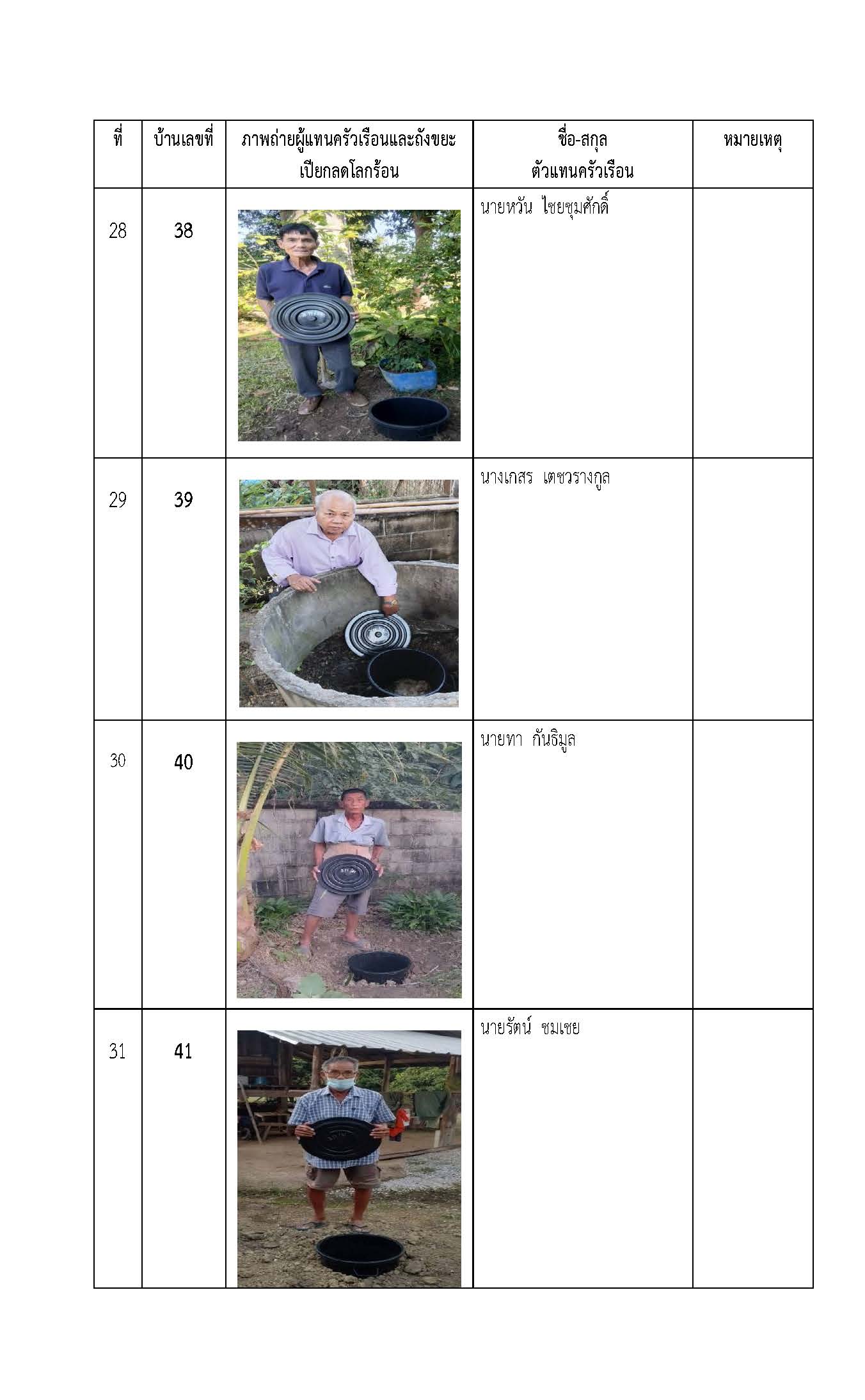 | ที่ | บ้านเลขที่ | ภาพถ่ายผู้แทนครัวเรือนและถังขยะเปียกลดโลกร้อน | ชื่อ-สกุล ตัวแทนครัวเรือน | หมายเหตุ |
|---|---|---|---|---|
| 28 | 38 | | นายหวัน ไชยชุมศักดิ์ | |
| 29 | 39 | | นางเกสร เตชวรางกูล | |
| 30 | 40 | | นายทา กันธิมูล | |
| 31 | 41 | | นายรัตน์ ชมเชย | |