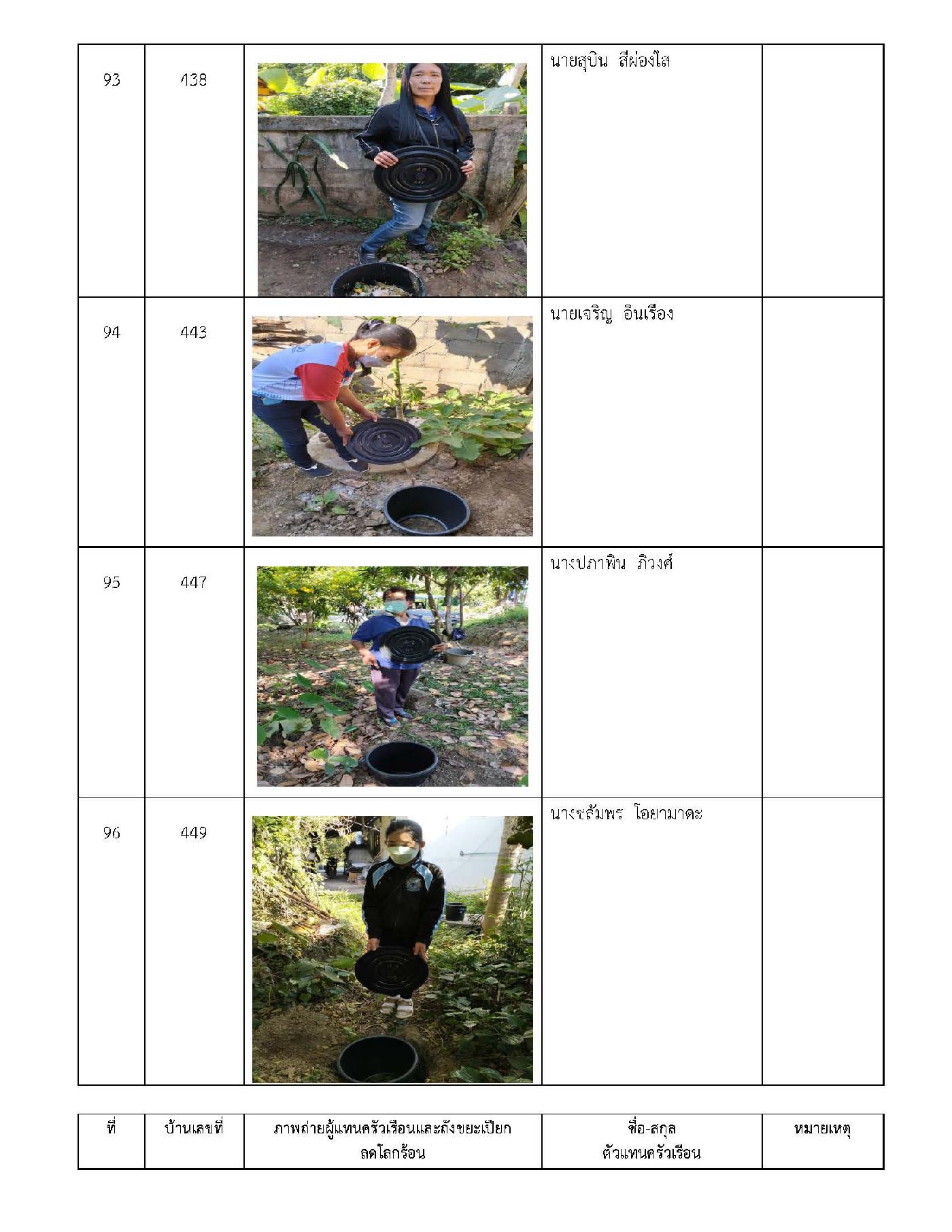 | 93 | 438 | | นายสุบิน สีผ่องใส | |
|---|---|---|---|---|
| 94 | 443 | | นายเจริญ อินเรือง | |
| 95 | 447 | | นางปภาพิน ภิวงศ์ | |
| 96 | 449 | | นางชลัมพร โอยามาดะ | |

| ที่ | บ้านเลขที่ | ภาพถ่ายผู้แทนครัวเรือนและถังขยะเปียก ลดโลกร้อน | ชื่อ-สกุล ตัวแทนครัวเรือน | หมายเหตุ |
|---|---|---|---|---|