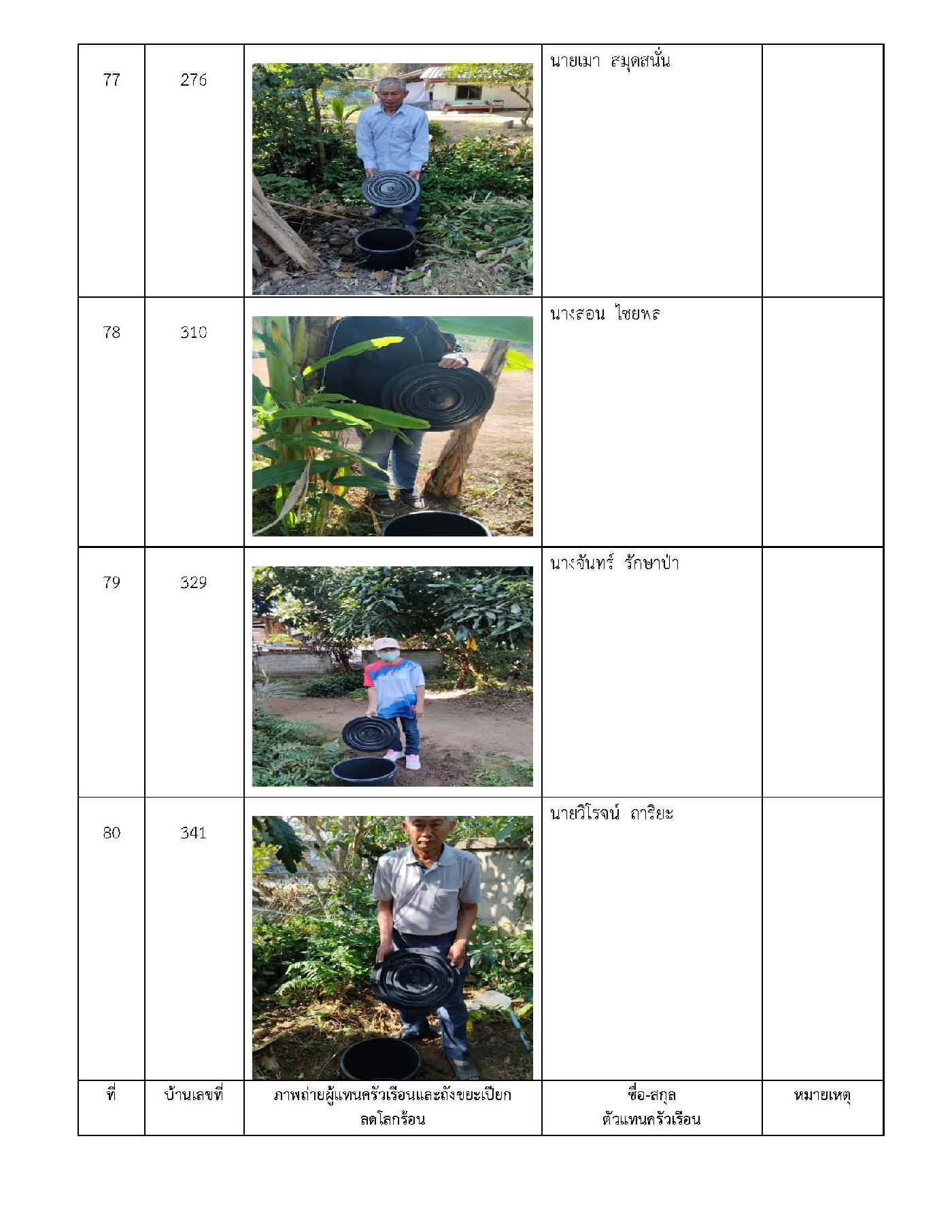 | 77 | 276 | | นายเมา สมุดสนั่น | |
|---|---|---|---|---|
| 78 | 310 | | นางสอน ไชยหล | |
| 79 | 329 | | นางจันทร์ รักษาป่า | |
| 80 | 341 | | นายวิโรจน์ ถาริยะ | |
| ที่ | บ้านเลขที่ | ภาพถ่ายผู้แทนครัวเรือนและถังขยะเปียก ลดโลกร้อน | ชื่อ-สกุล ตัวแทนครัวเรือน | หมายเหตุ |