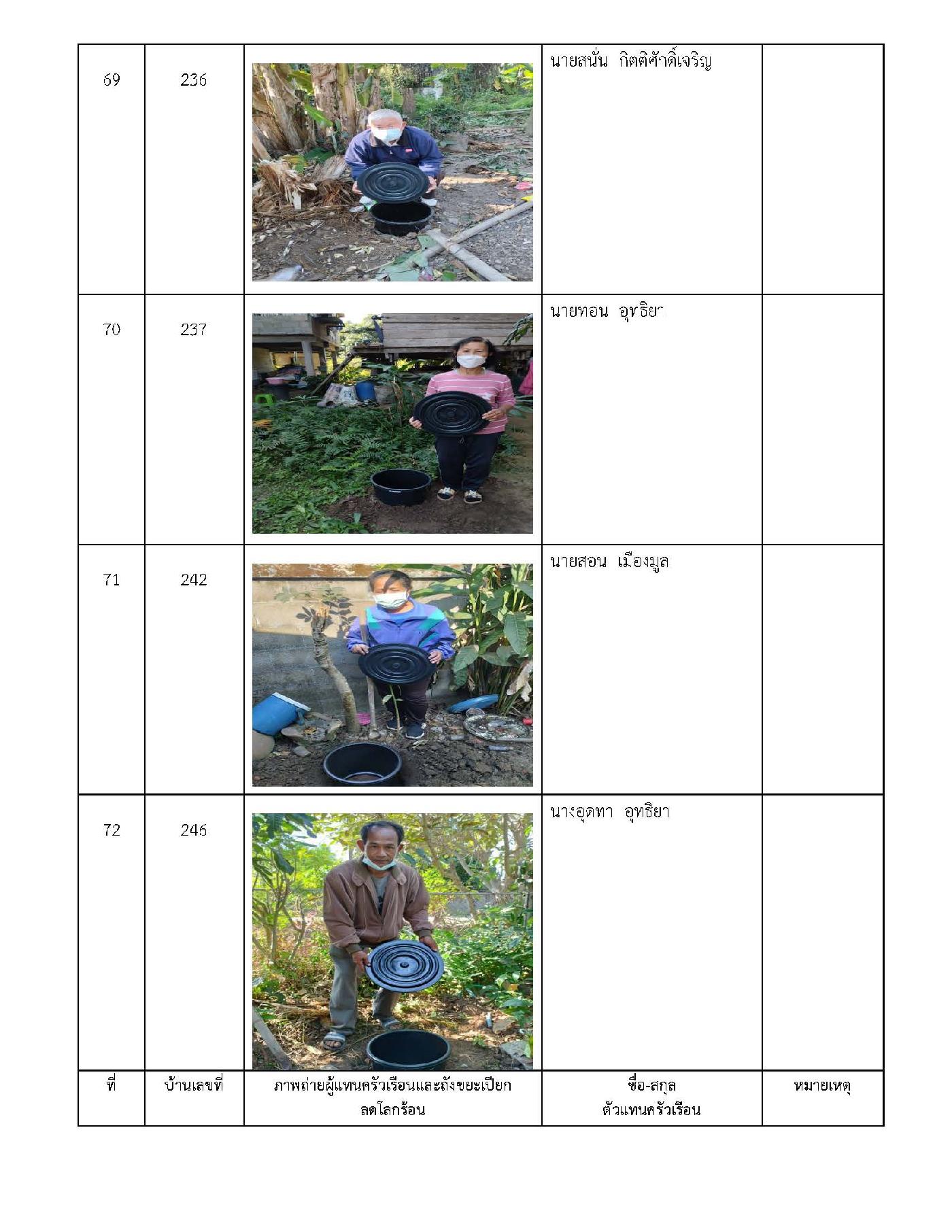 | 69 | 236 | | นายสนั่น กิตติศักดิ์เจริญ | |
|---|---|---|---|---|
| 70 | 237 | | นายทอน อุทธิยา | |
| 71 | 242 | | นายสอน เมืองมูล | |
| 72 | 246 | | นางอุดทา อุทธิยา | |
| ที่ | บ้านเลขที่ | ภาพถ่ายผู้แทนครัวเรือนและถังขยะเปียก ลดโลกร้อน | ชื่อ-สกุล ตัวแทนครัวเรือน | หมายเหตุ |