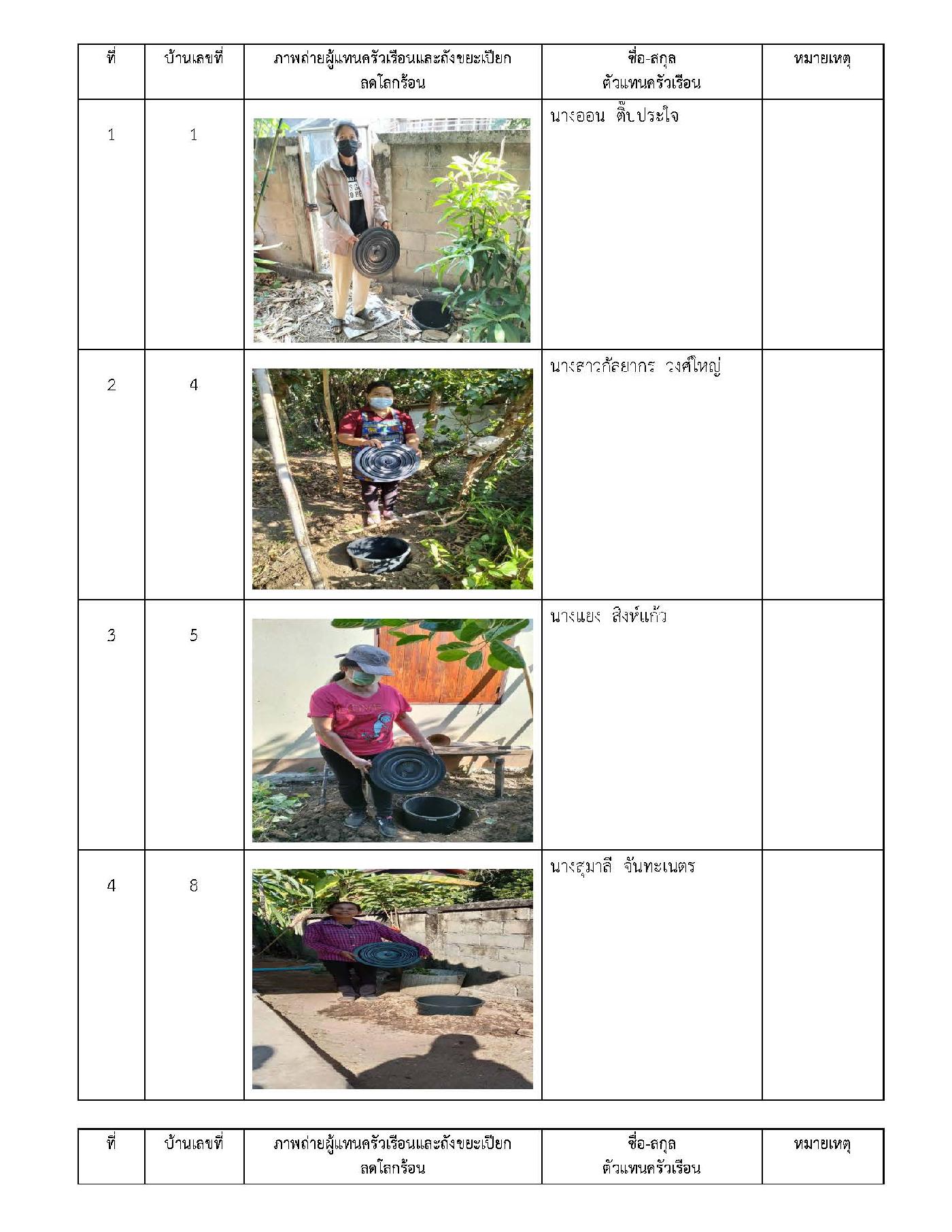 | ที่ | บ้านเลขที่ | ภาพถ่ายผู้แทนครัวเรือนและถังขยะเปียก ลดโลกร้อน | ชื่อ-สกุล ตัวแทนครัวเรือน | หมายเหตุ |
|---|---|---|---|---|
| 1 | 1 | | นางออน ติ๊บประใจ | |
| 2 | 4 | | นางสาวกัลยากร วงศ์ใหญ่ | |
| 3 | 5 | | นางแยง สิงห์แก้ว | |
| 4 | 8 | | นางสุมาลี จันทะเนตร | |

| ที่ | บ้านเลขที่ | ภาพถ่ายผู้แทนครัวเรือนและถังขยะเปียก ลดโลกร้อน | ชื่อ-สกุล ตัวแทนครัวเรือน | หมายเหตุ |
|---|---|---|---|---|