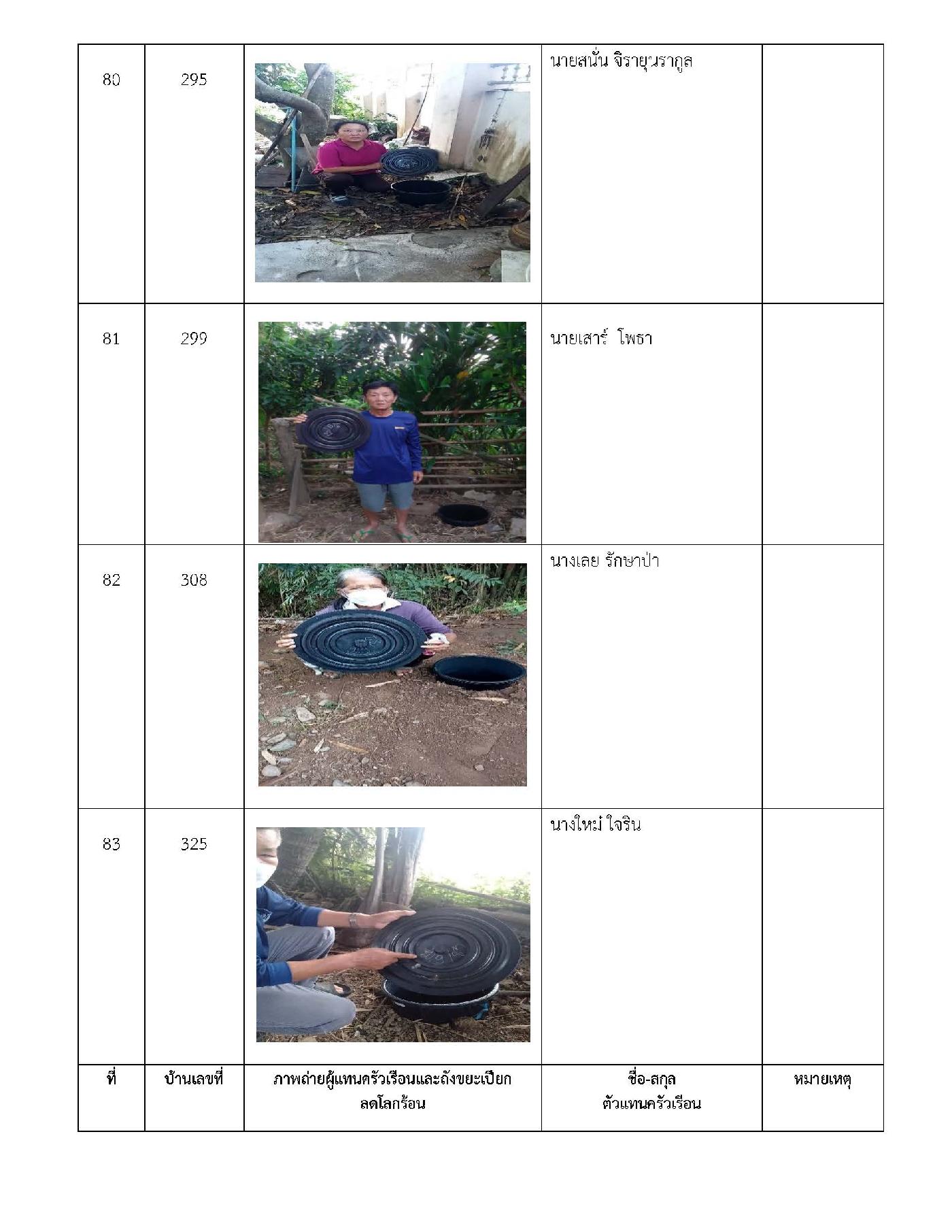 | 80 | 295 | | นายสนั่น จิรายุนรากูล | |
|---|---|---|---|---|
| 81 | 299 | | นายเสาร์ โพธา | |
| 82 | 308 | | นางเลย รักษาป่า | |
| 83 | 325 | | นางใหม่ ใจริน | |
| ที่ | บ้านเลขที่ | ภาพถ่ายผู้แทนครัวเรือนและถังขยะเปียก ลดโลกร้อน | ชื่อ-สกุล ตัวแทนครัวเรือน | หมายเหตุ |