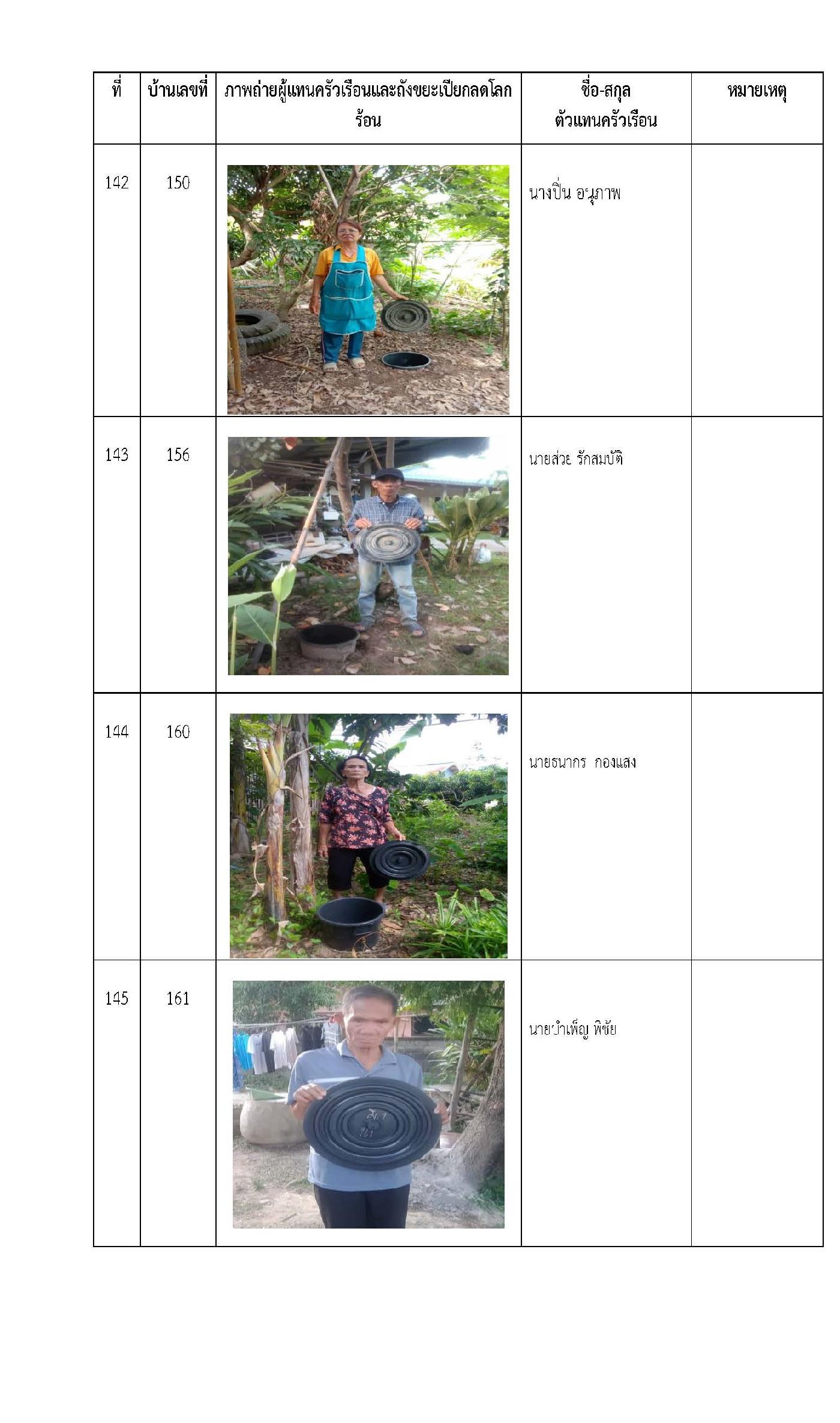 | ที่ | บ้านเลขที่ | ภาพถ่ายผู้แทนครัวเรือนและถังขยะเปียกลดโลกร้อน | ชื่อ-สกุล ตัวแทนครัวเรือน | หมายเหตุ |
|---|---|---|---|---|
| 142 | 150 | | นางปิ่น อนุภาพ | |
| 143 | 156 | | นายส่วะ รักสมบัติ | |
| 144 | 160 | | นายธนากร กองแสง | |
| 145 | 161 | | นายบำเพ็ญ พิชัย | |